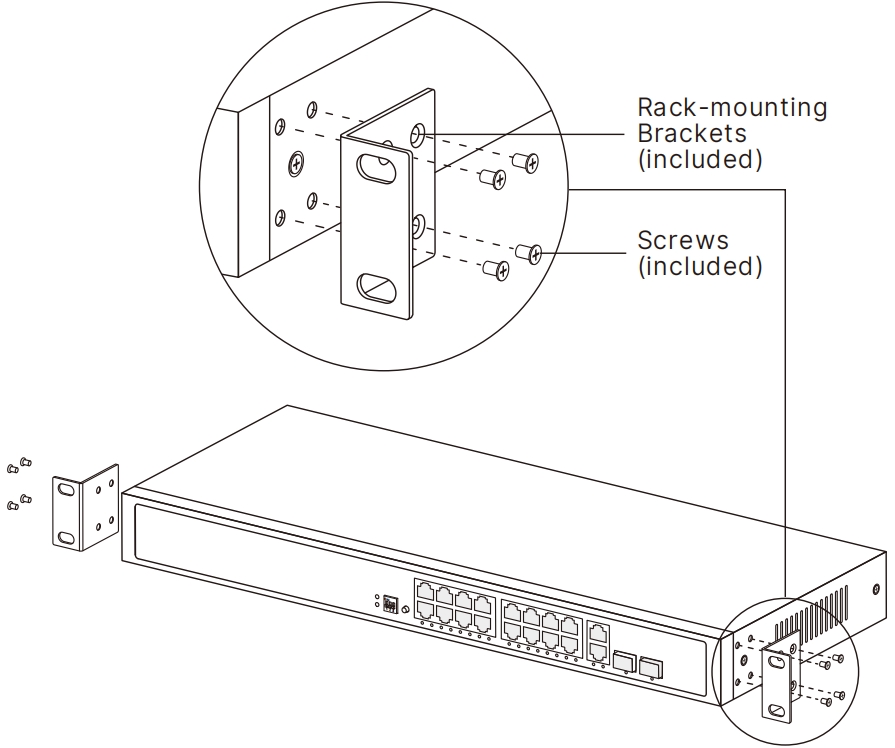 Rack-mounting Brackets (included)

Screws (included)